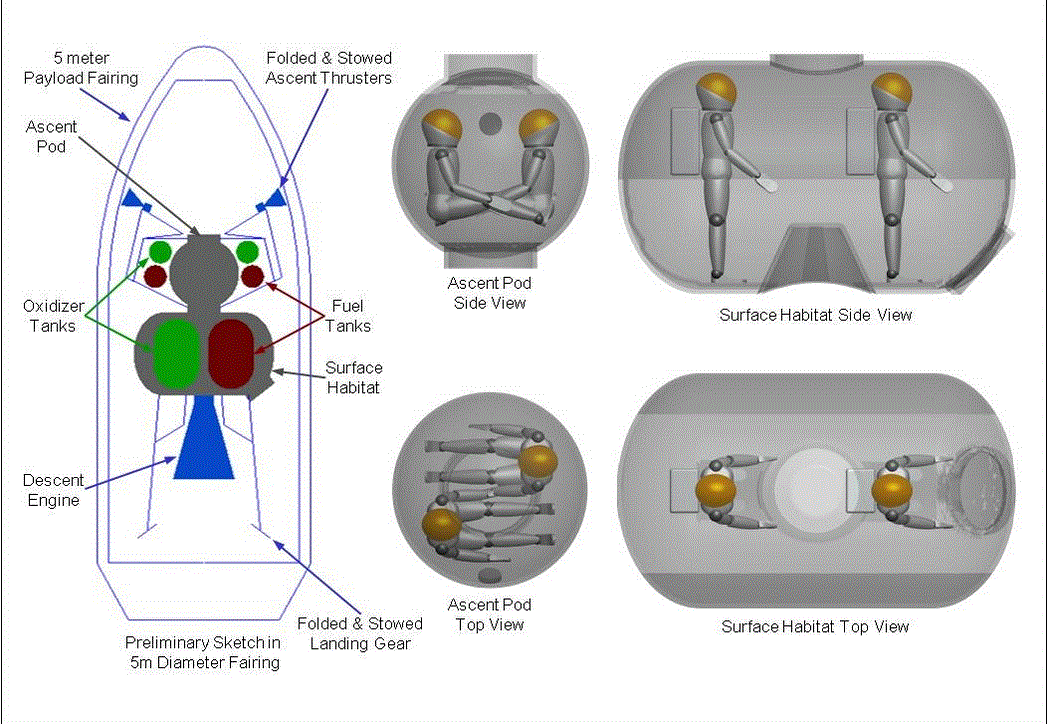 5 meter Payload Fairing

Folded & Stowed Ascent Thrusters

Ascent Pod

Oxidizer Tanks

Fuel Tanks

Surface Habitat

Descent Engine

Folded & Stowed Landing Gear

Preliminary Sketch in 5m Diameter Fairing

Ascent Pod Side View

Surface Habitat Side View

Ascent Pod Top View

Surface Habitat Top View